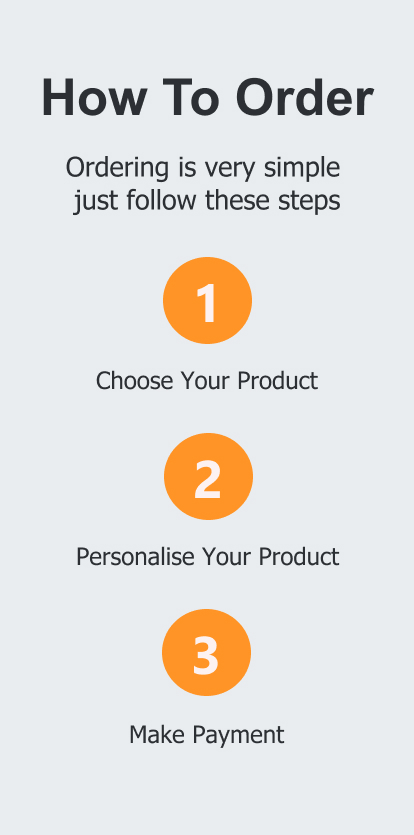 How To Order

Ordering is very simple just follow these steps

1

Choose Your Product

2

Personalise Your Product

3

Make Payment